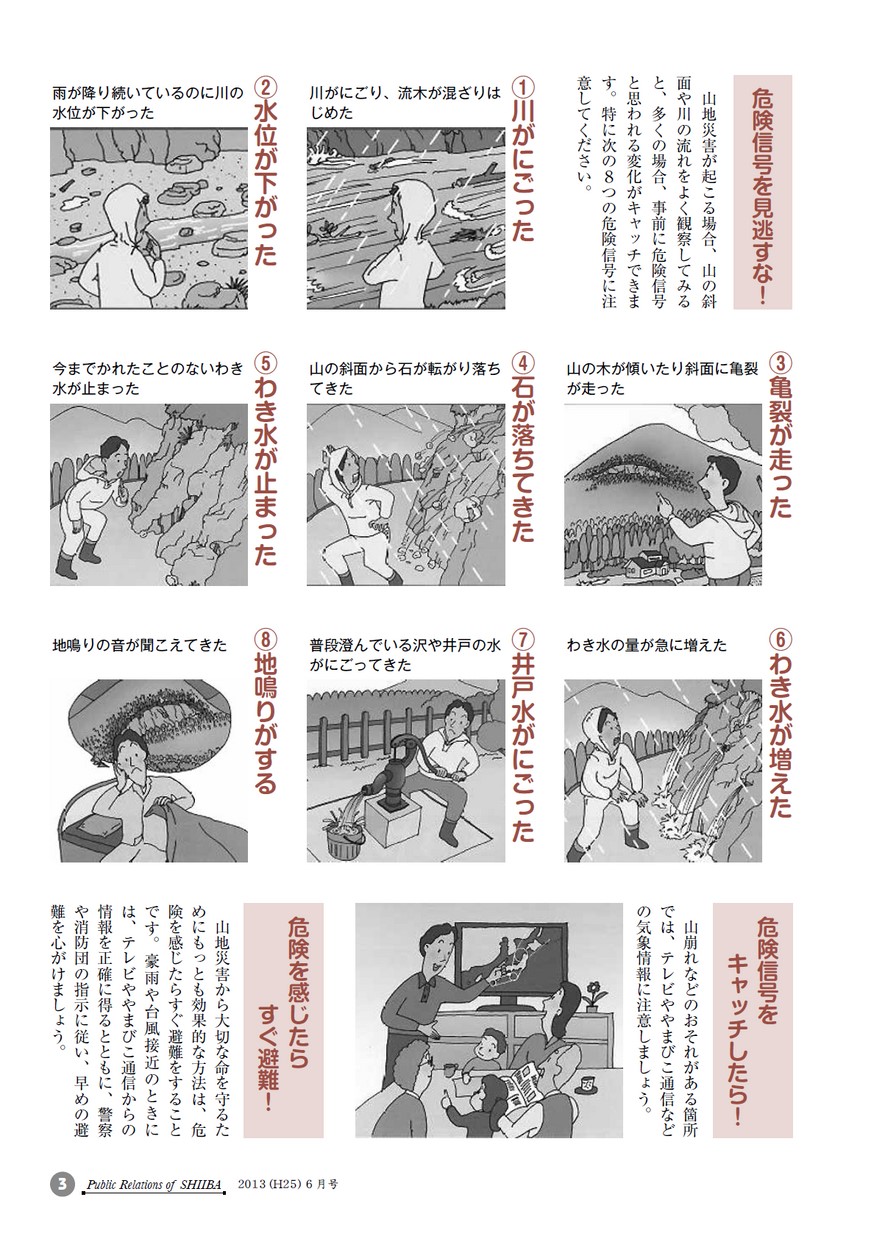 危険信号を見逃すな！

山地災害が起こる場合、山の斜面や川の流れをよく観察してみると、多くの場合、事前に危険信号と思われる変化がキャッチできます。特に次の８つの危険信号に注意してください。

①川がにごった
川がにごり、流木が混ざりはじめた

②水位が下がった
雨が降り続いているのに川の水位が下がった

③亀裂が走った
山の木が傾いたり斜面に亀裂が走った

④石が落ちてきた
山の斜面から石が転がり落ちてきた

⑤わき水が止まった
今までかれたことのないわき水が止まった

⑥わき水が増えた
わき水の量が急に増えた

⑦井戸水がにごった
普段澄んでいる沢や井戸の水がにごってきた

⑧地鳴りがする
地鳴りの音が聞こえてきた

危険信号をキャッチしたら！

山崩れなどのおそれがある箇所では、テレビややまびこ通信などの気象情報に注意しましょう。

危険を感じたらすぐ避難！

山地災害から大切な命を守るためにもっとも効果的な方法は、危険を感じたらすぐ避難をすることです。豪雨や台風接近のときには、テレビややまびこ通信からの情報を正確に得るとともに、警察や消防団の指示に従い、早めの避難を心がけましょう。

3 Public Relations of SHIIBA 2013 (H25) 6 月号